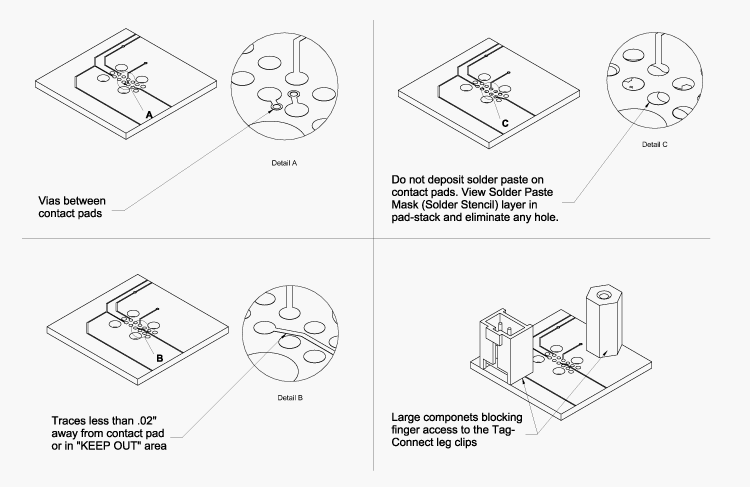 A

Detail A

Vias between contact pads

C

Detail C

Do not deposit solder paste on contact pads. View Solder Paste Mask (Solder Stencil) layer in pad-stack and eliminate any hole.

B

Detail B

Traces less than .02" away from contact pad or in "KEEP OUT" area

Large componets blocking finger access to the Tag-Connect leg clips