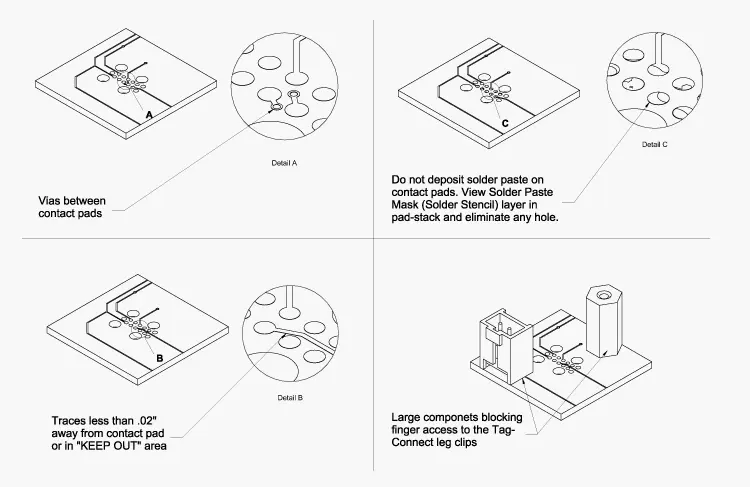 A

Detail A

Vias between contact pads

C

Detail C

Do not deposit solder paste on contact pads. View Solder Paste Mask (Solder Stencil) layer in pad-stack and eliminate any hole.

B

Detail B

Traces less than .02" away from contact pad or in "KEEP OUT" area

Large componets blocking finger access to the Tag-Connect leg clips